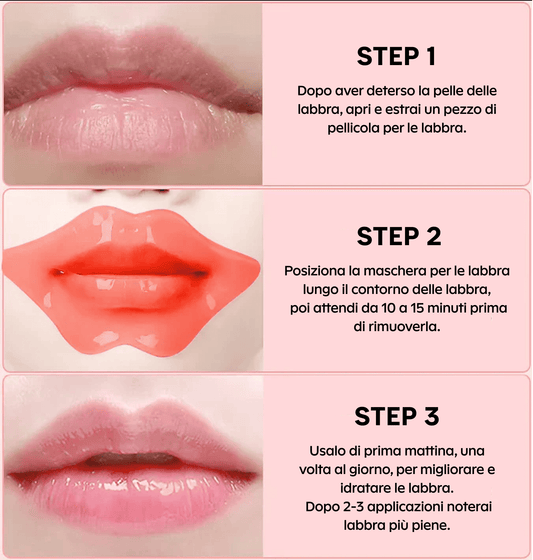 STEP 1

Dopo aver deterso la pelle delle labbra, apri e estrai un pezzo di pellicola per le labbra.

STEP 2

Posiziona la maschera per le labbra lungo il contorno delle labbra, poi attendi da 10 a 15 minuti prima di rimuoverla.

STEP 3

Usalo di prima mattina, una volta al giorno, per migliorare e idratare le labbra.
Dopo 2-3 applicazioni noterai labbra più piene.